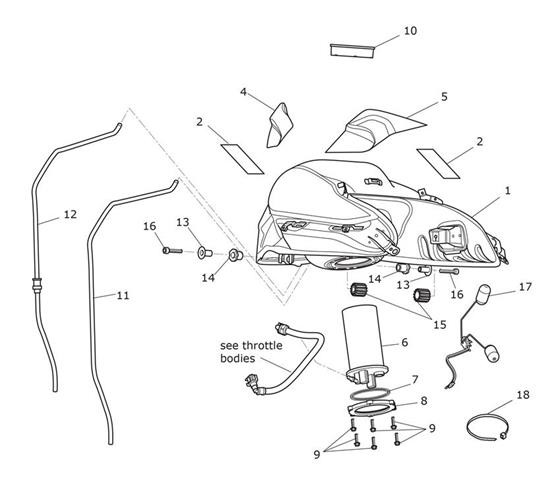 10

4

5

2

2

1

12

16

13

14

14

13

16

17

11

15

see throttle bodies

6

7

8

9

9

18